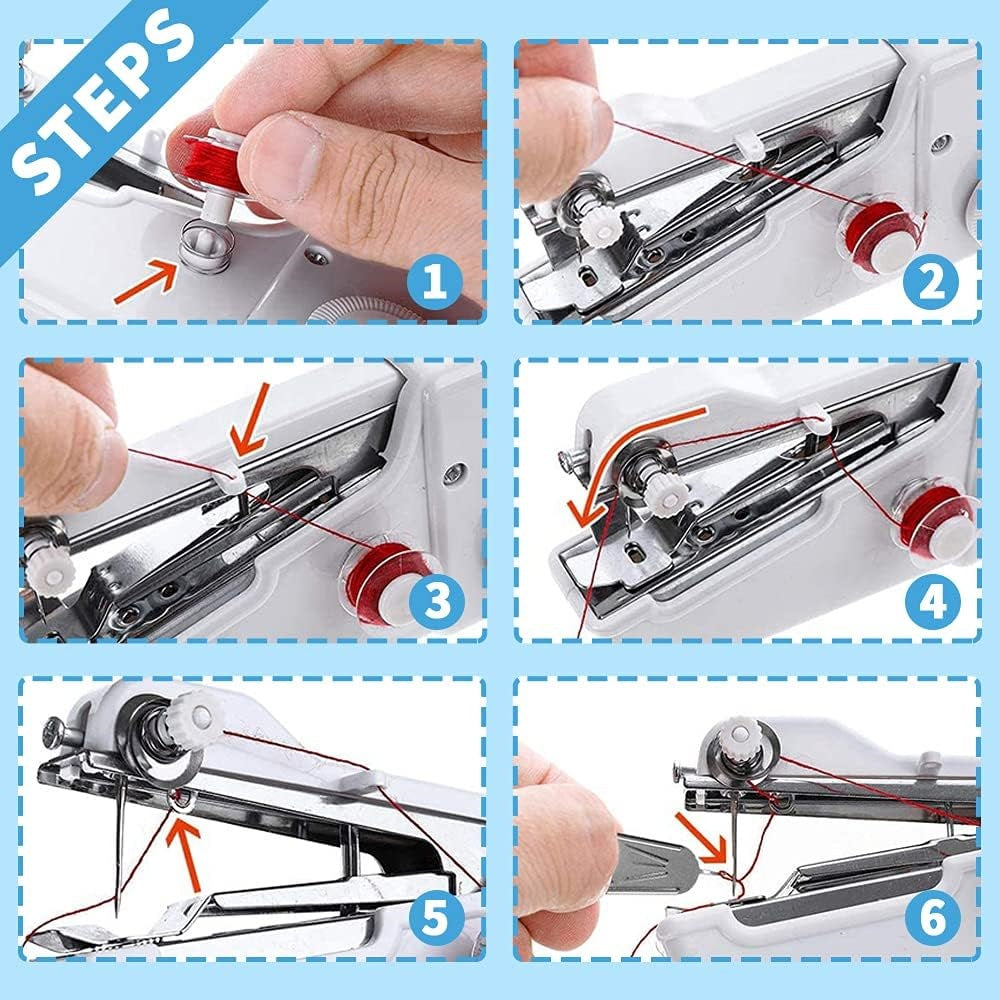 STEPS

1

2

3

4

5

6